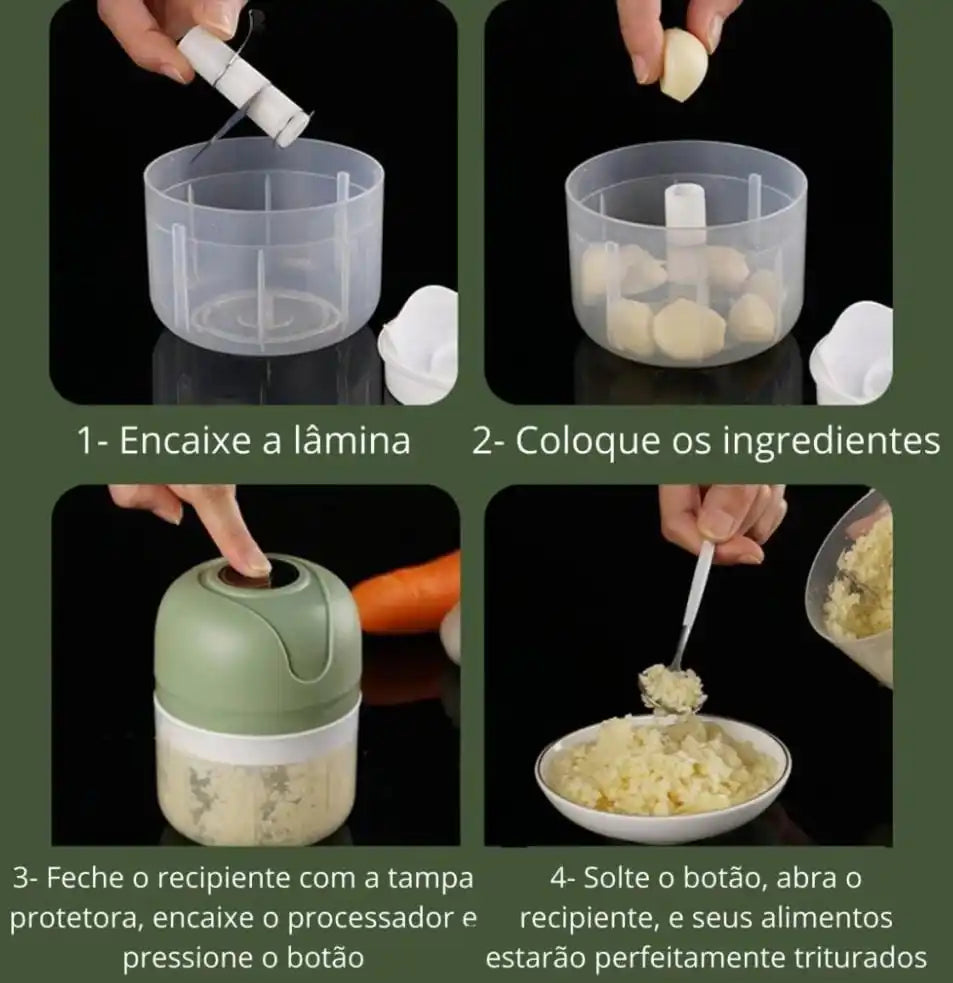 1- Encaixe a lâmina

2- Coloque os ingredientes

3- Feche o recipiente com a tampa protetora, encaixe o processador e pressione o botão

4- Solte o botão, abra o recipiente, e seus alimentos estarão perfeitamente triturados