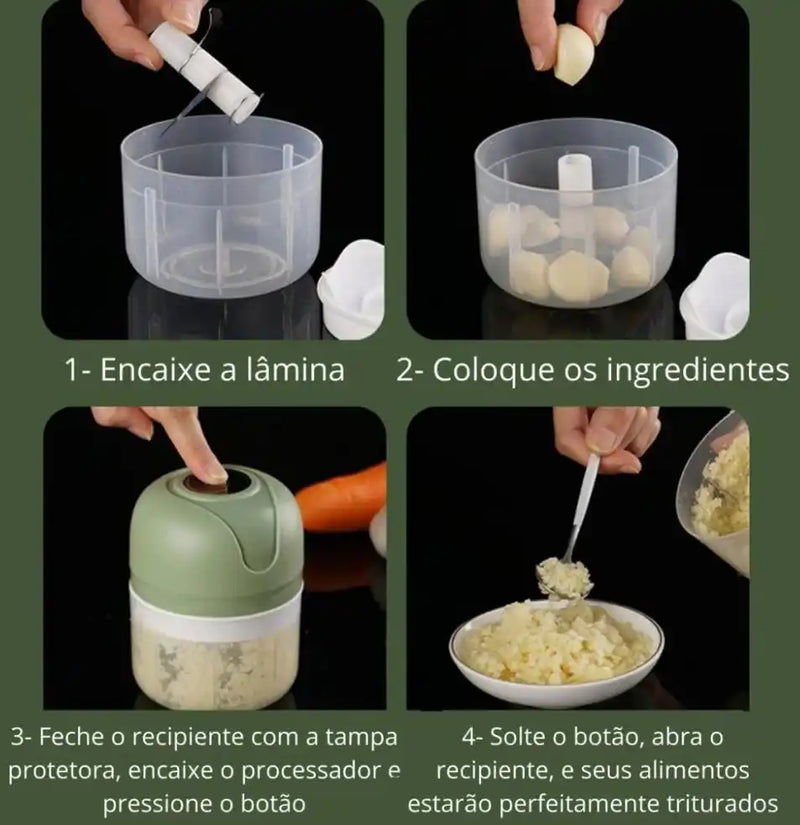 1- Encaixe a lâmina

2- Coloque os ingredientes

3- Feche o recipiente com a tampa protetora, encaixe o processador e pressione o botão

4- Solte o botão, abra o recipiente, e seus alimentos estarão perfeitamente triturados