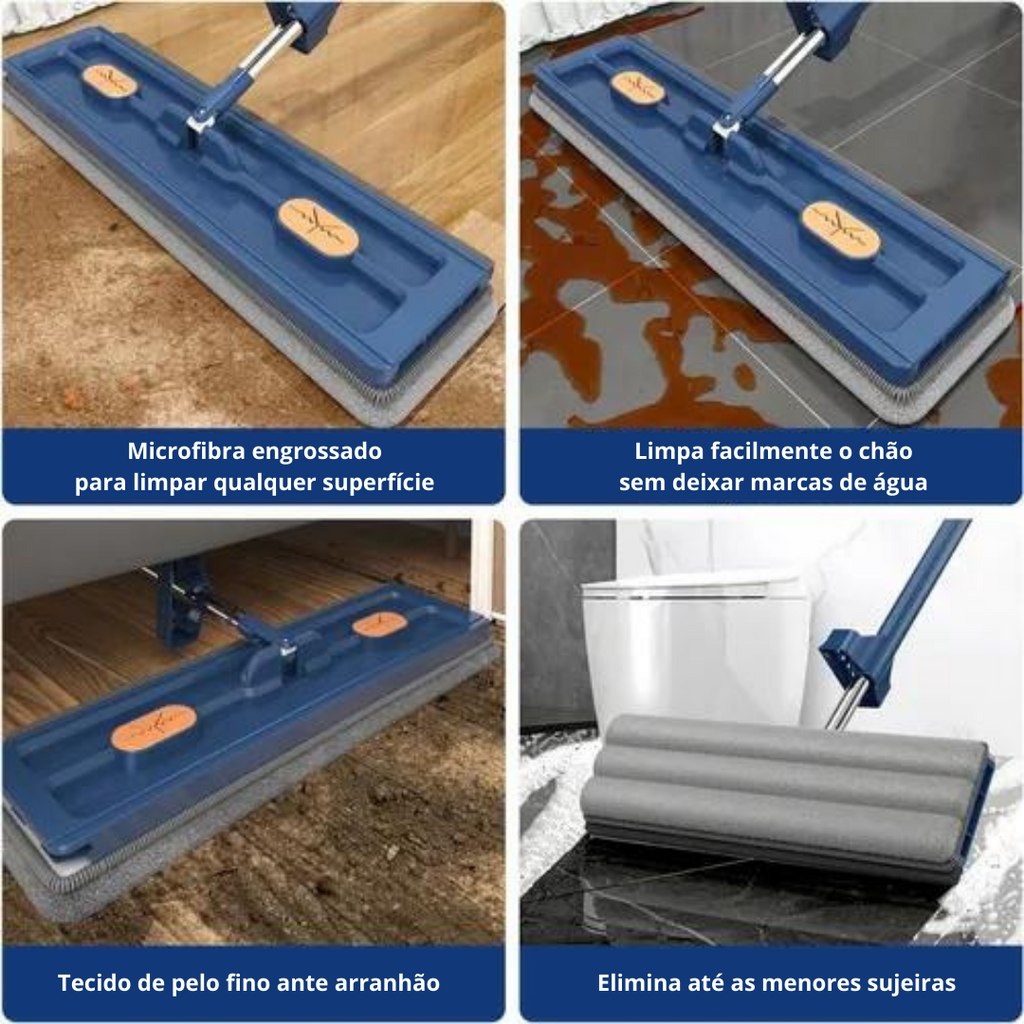 Microfibra engrossado
para limpar qualquer superfície

Limpa facilmente o chão
sem deixar marcas de água

Tecido de pelo fino ante arranhão

Elimina até as menores sujeiras