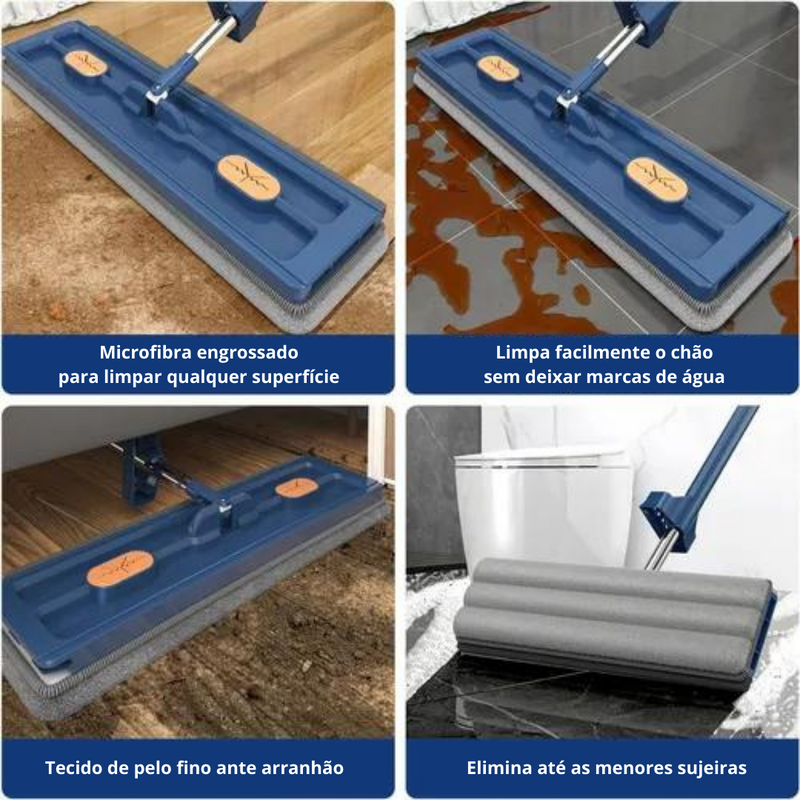 Microfibra engrossado para limpar qualquer superfície

Limpa facilmente o chão sem deixar marcas de água

Tecido de pelo fino ante arranhão

Elimina até as menores sujeiras