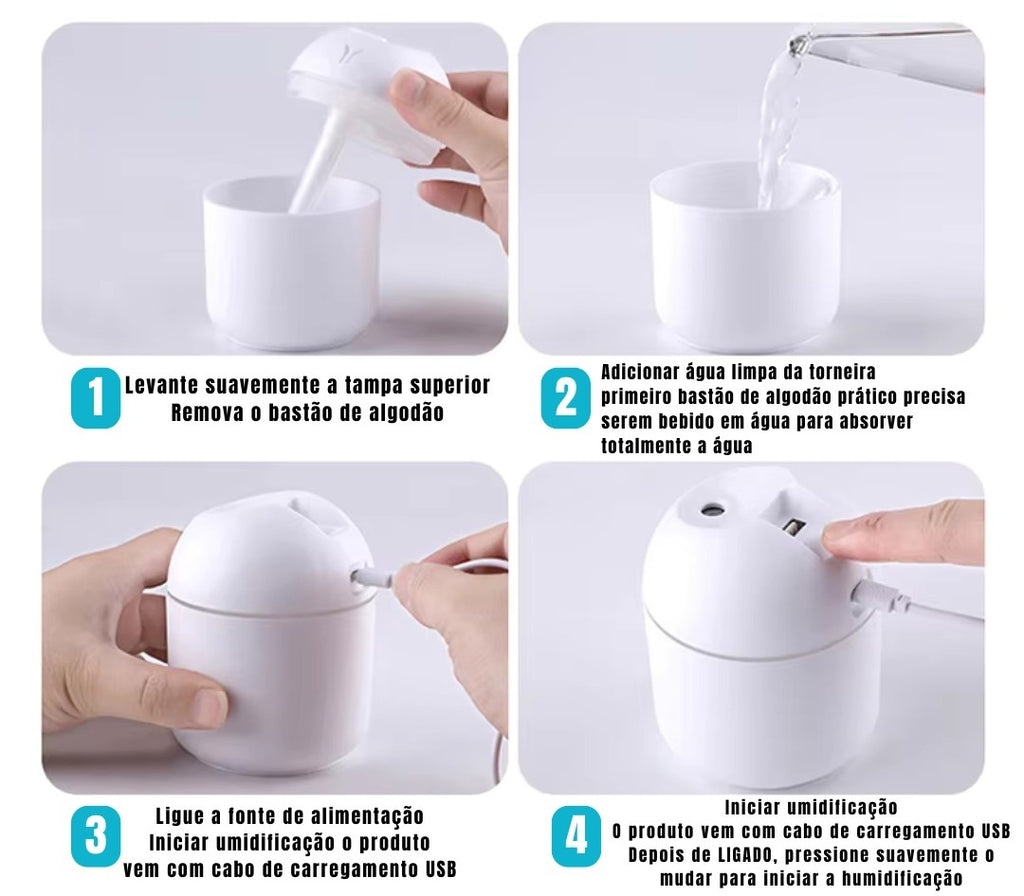 1 Levante suavemente a tampa superior
Remova o bastão de algodão

2 Adicionar água limpa da torneira
primeiro bastão de algodão prático precisa serem bebido em água para absorver totalmente a água

3 Ligue a fonte de alimentação
Iniciar umidificação o produto vem com cabo de carregamento USB

4 Iniciar umidificação
O produto vem com cabo de carregamento USB
Depois de LIGADO, pressione suavemente o mudar para iniciar a humidificação