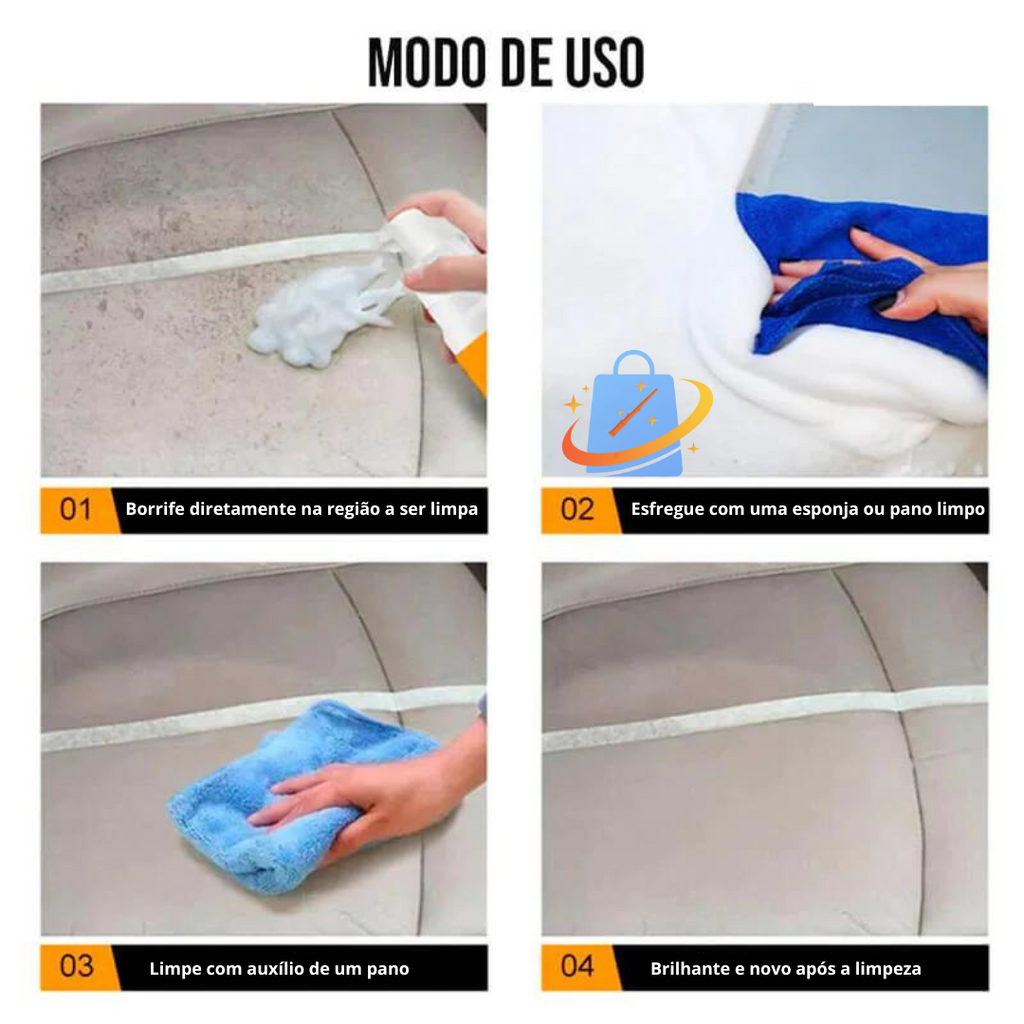 MODO DE USO

01 Borrife diretamente na região a ser limpa

02 Esfregue com uma esponja ou pano limpo

03 Limpe com auxílio de um pano

04 Brilhante e novo após a limpeza