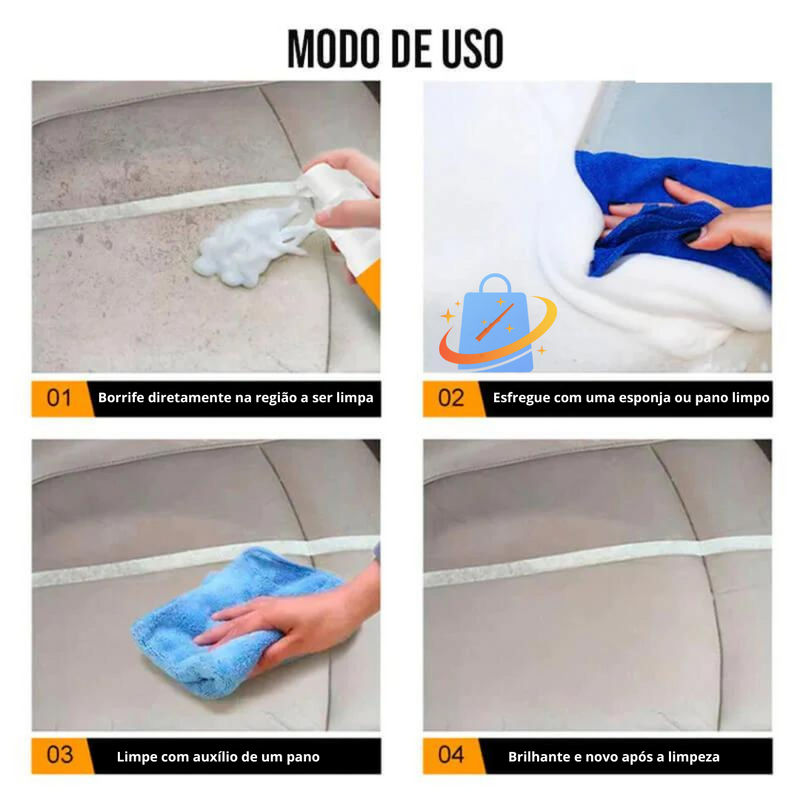 MODO DE USO

01 Borrife diretamente na região a ser limpa

02 Esfregue com uma esponja ou pano limpo

03 Limpe com auxílio de um pano

04 Brilhante e novo após a limpeza